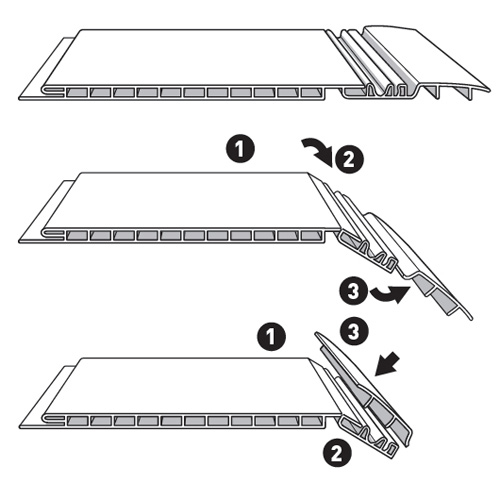 1
2
3
1
3
2