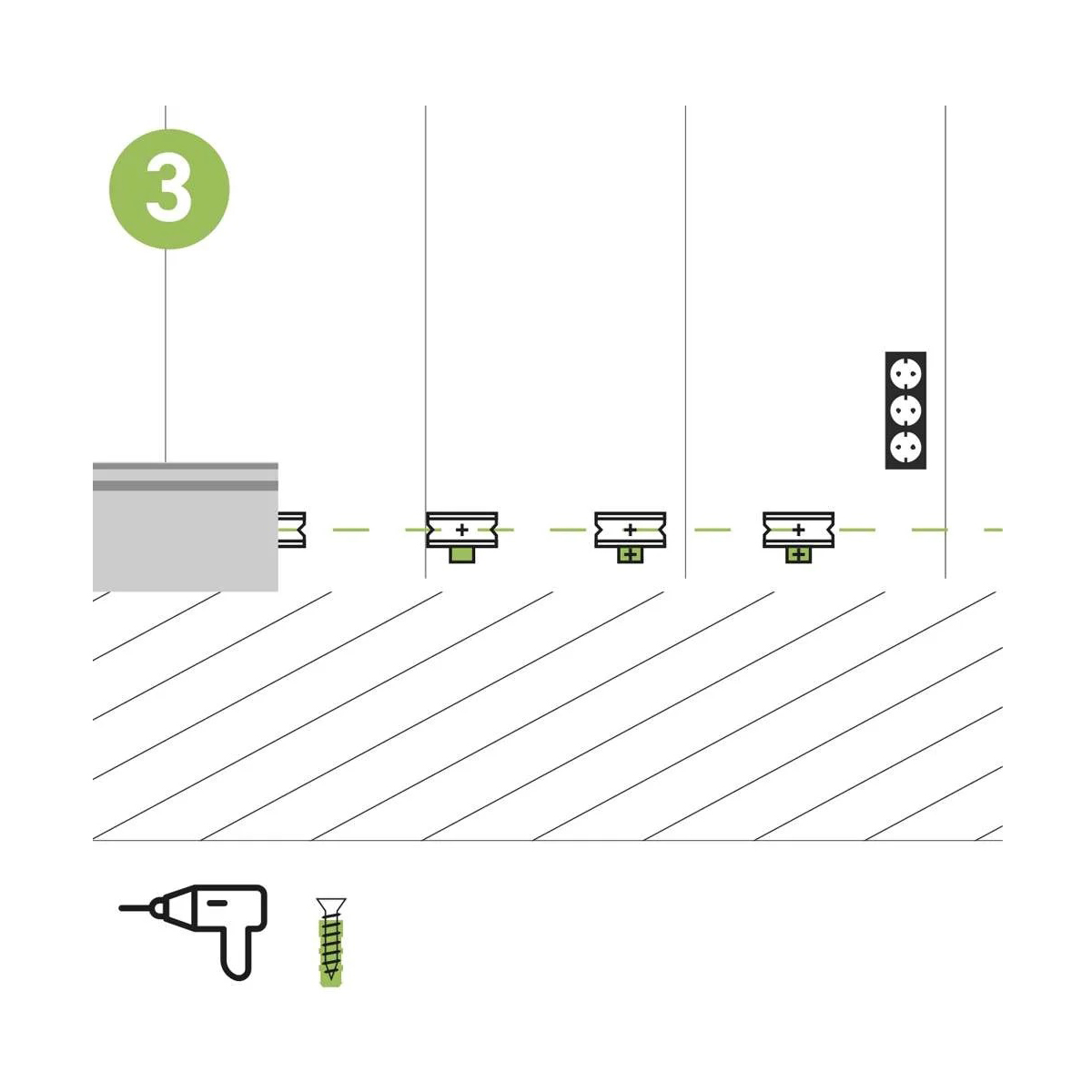 3